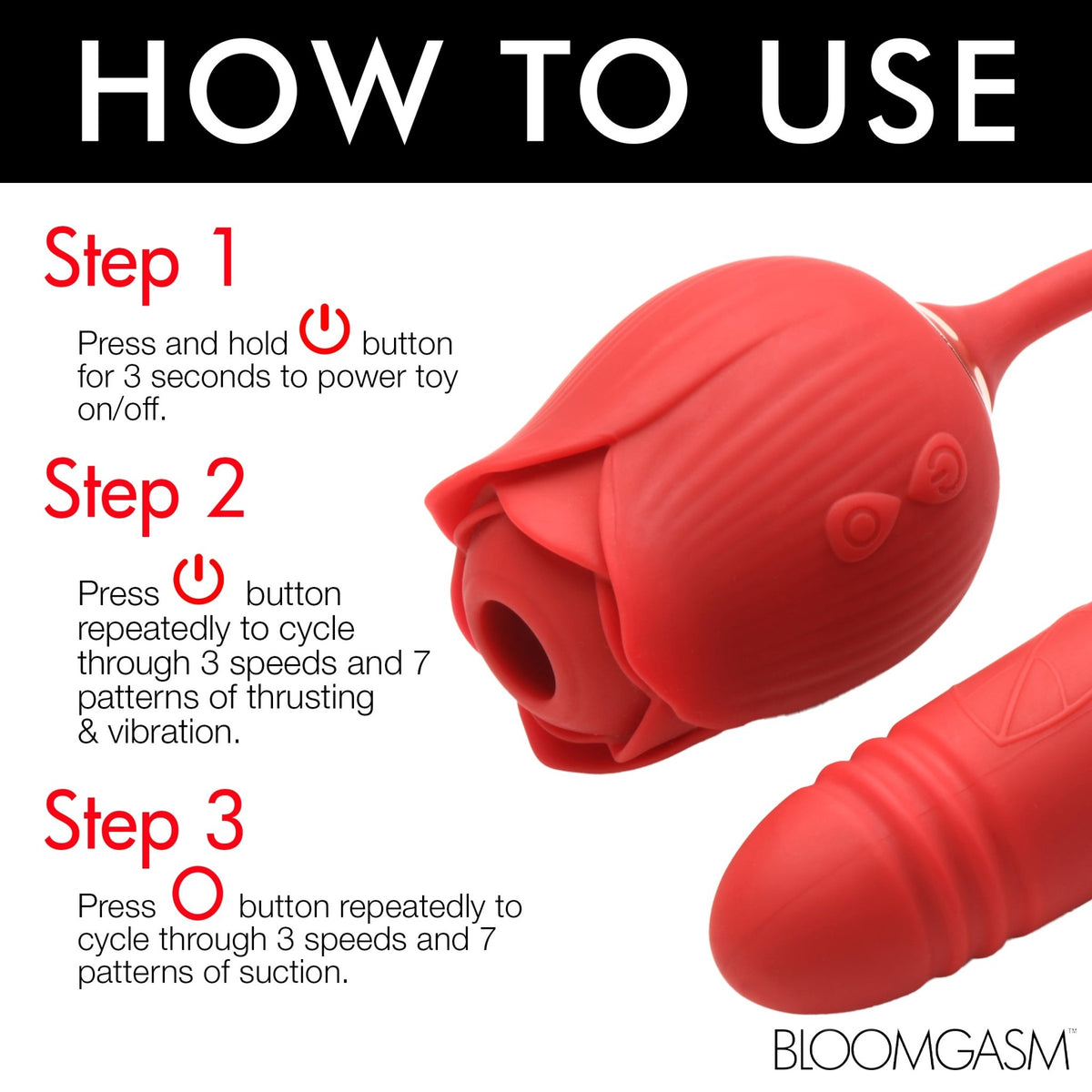 HOW TO USE

Step 1

Press and hold button for 3 seconds to power toy on/off.

Step 2

Press button repeatedly to cycle through 3 speeds and 7 patterns of thrusting & vibration.

Step 3

Press button repeatedly to cycle through 3 speeds and 7 patterns of suction.

BLOOMGASM™